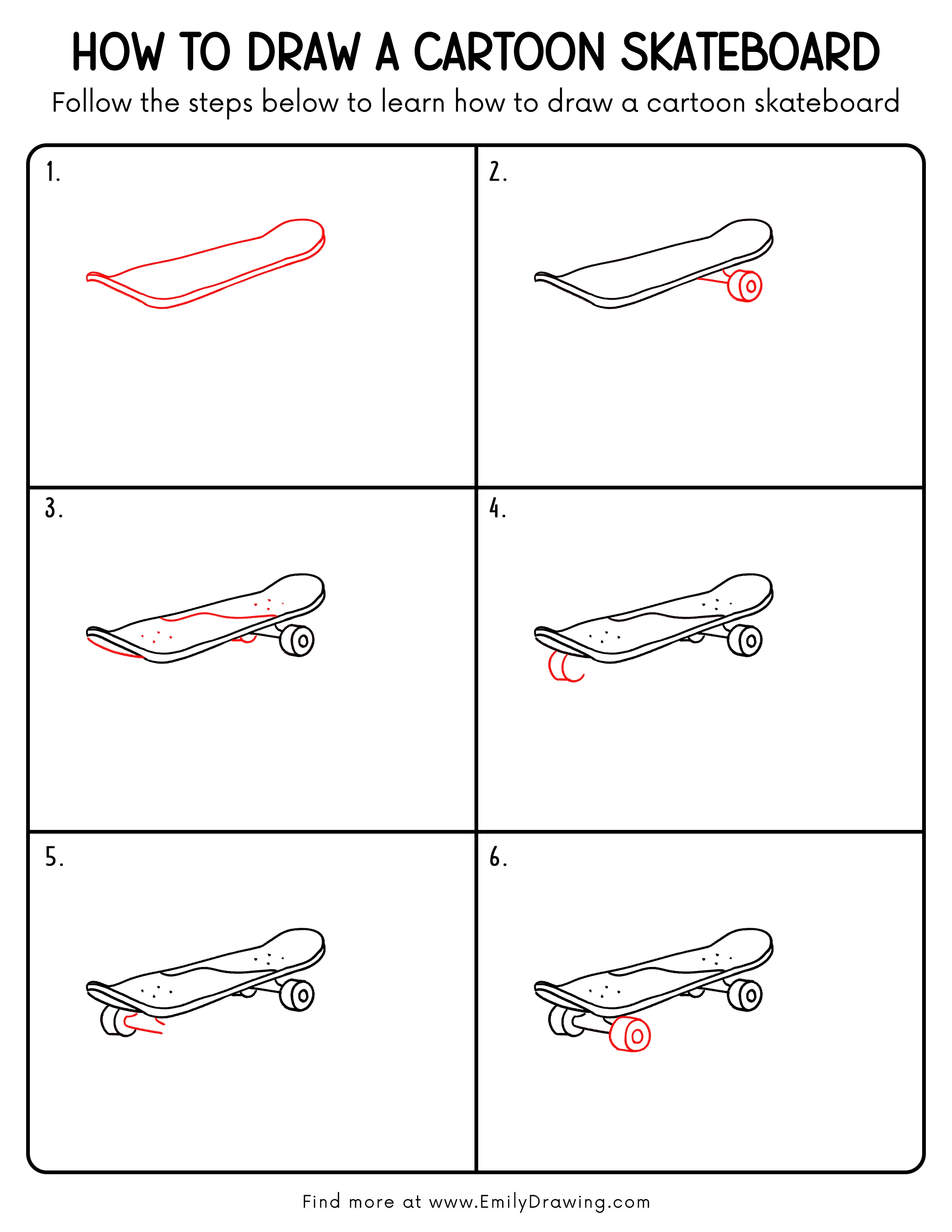 HOW TO DRAW A CARTOON SKATEBOARD

Follow the steps below to learn how to draw a cartoon skateboard

1.

2.

3.

4.

5.

6.

Find more at www.EmilyDrawing.com